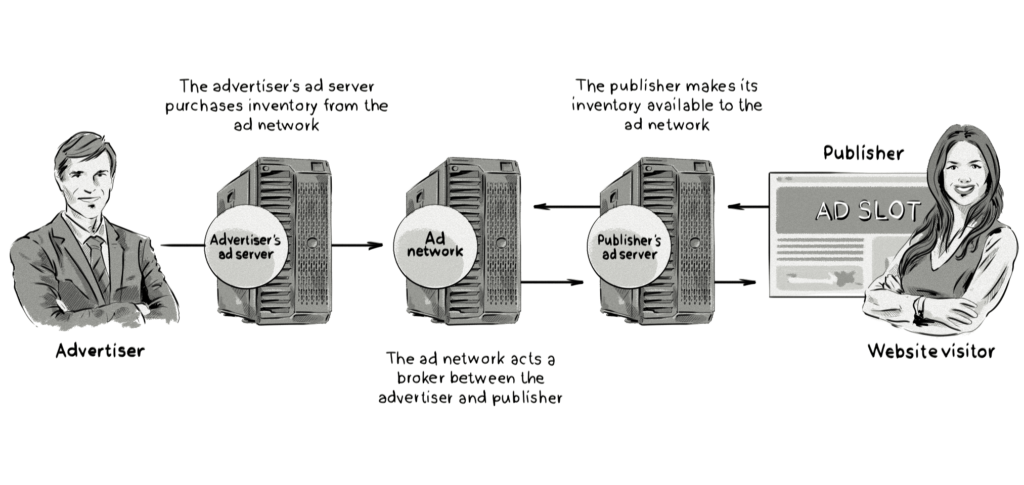 The advertiser's ad server purchases inventory from the ad network

The publisher makes its inventory available to the ad network

Publisher

Advertiser's ad server

Ad network

Publisher's ad server

AD SLOT

Advertiser

The ad network acts a broker between the advertiser and publisher

Website visitor