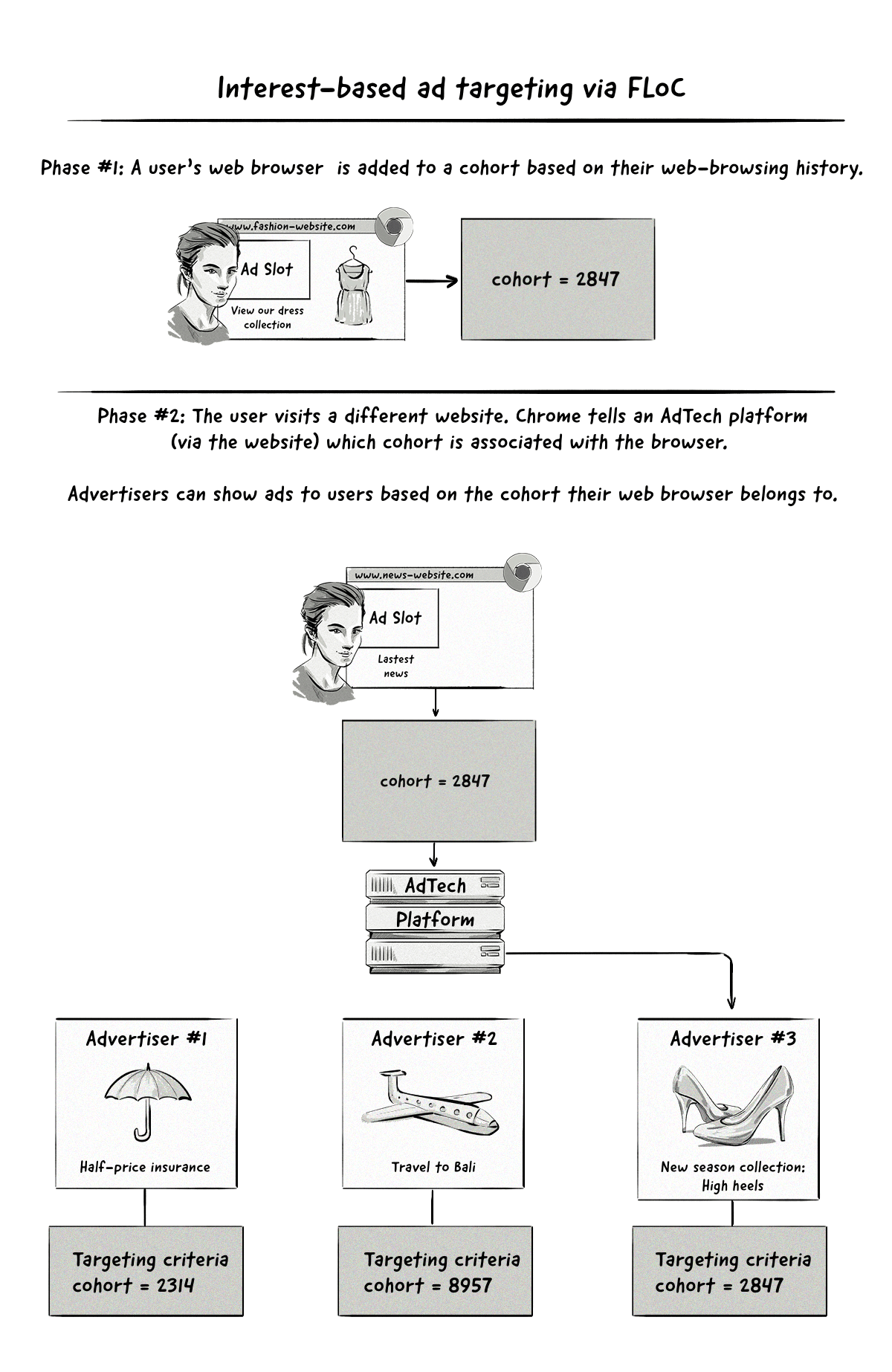 Interest-based ad targeting via FLoC

Phase #1: A user's web browser is added to a cohort based on their web-browsing history.

www.fashion-website.com

Ad Slot

View our dress collection

cohort = 2847

Phase #2: The user visits a different website. Chrome tells an AdTech platform (via the website) which cohort is associated with the browser.

Advertisers can show ads to users based on the cohort their web browser belongs to.

www.news-website.com

Ad Slot

Lastest news

cohort = 2847

AdTech

Platform

Advertiser #1

Half-price insurance

Targeting criteria
cohort = 2314

Advertiser #2

Travel to Bali

Targeting criteria
cohort = 8957

Advertiser #3

New season collection: High heels

Targeting criteria
cohort = 2847