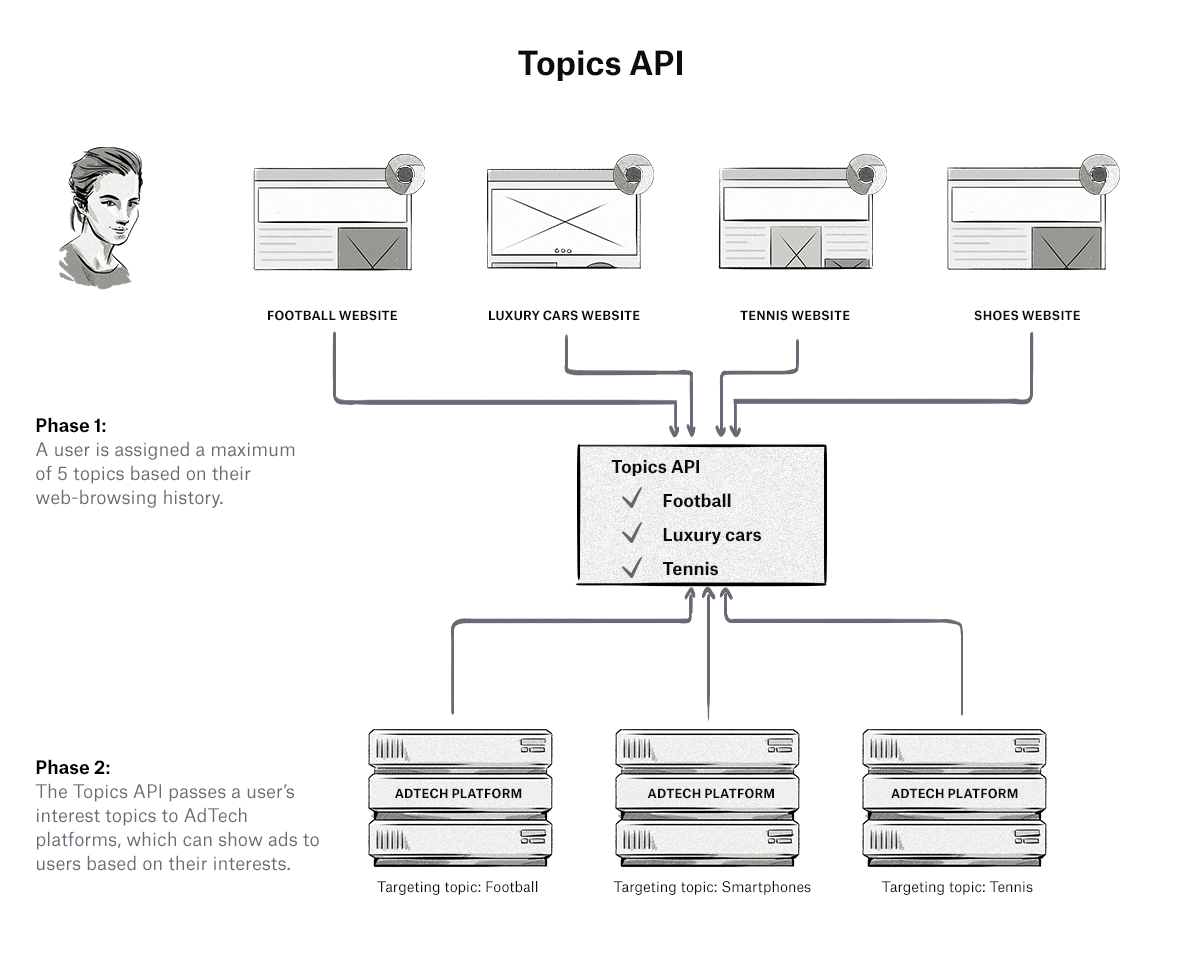 Topics API

FOOTBALL WEBSITE

LUXURY CARS WEBSITE

TENNIS WEBSITE

SHOES WEBSITE

Phase 1:
A user is assigned a maximum of 5 topics based on their web-browsing history.

Topics API
Football
Luxury cars
Tennis

Phase 2:
The Topics API passes a user's interest topics to AdTech platforms, which can show ads to users based on their interests.

ADTECH PLATFORM
Targeting topic: Football

ADTECH PLATFORM
Targeting topic: Smartphones

ADTECH PLATFORM
Targeting topic: Tennis